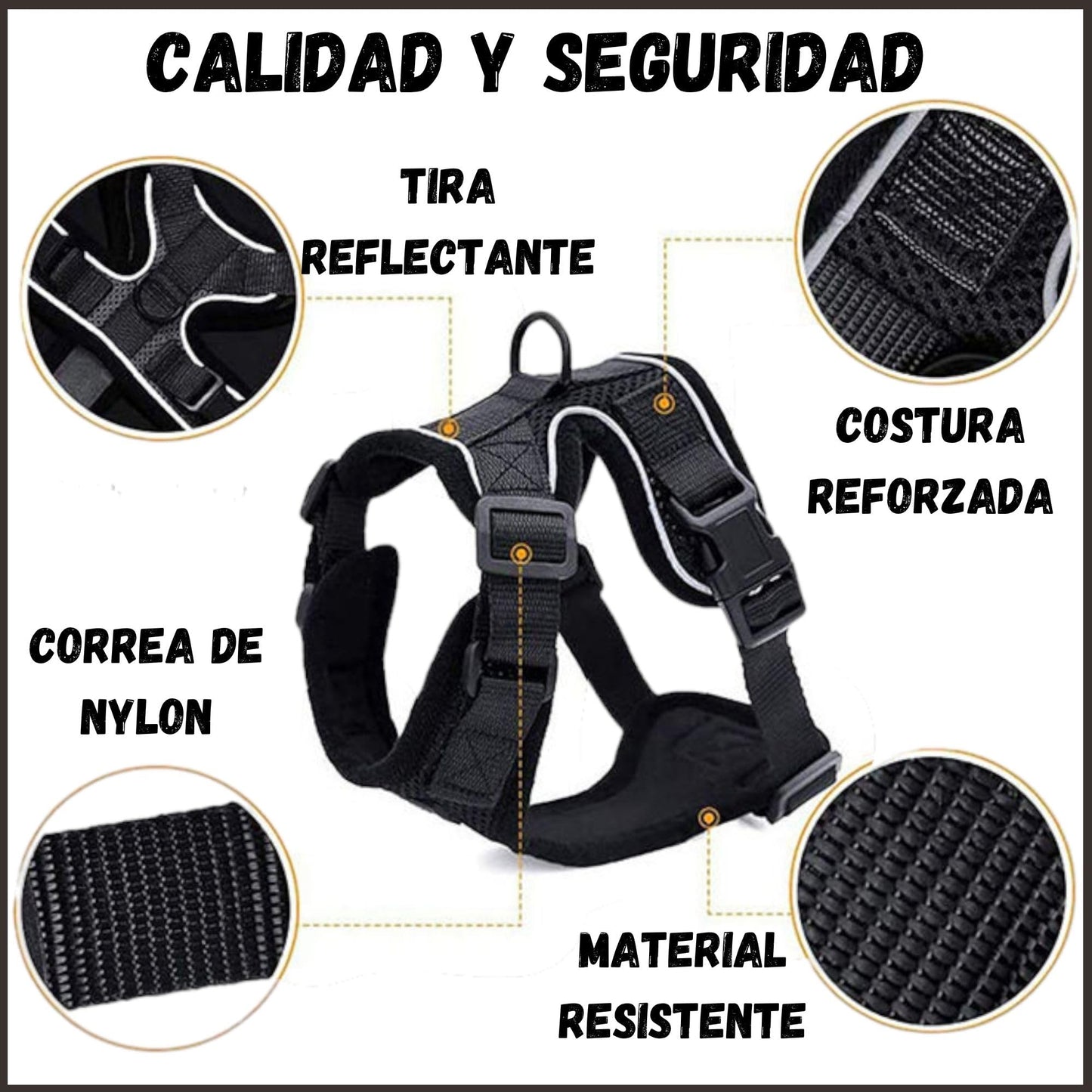 CALIDAD Y SEGURIDAD

TIRA REFLECTANTE

COSTURA REFORZADA

CORREA DE NYLON

MATERIAL RESISTENTE