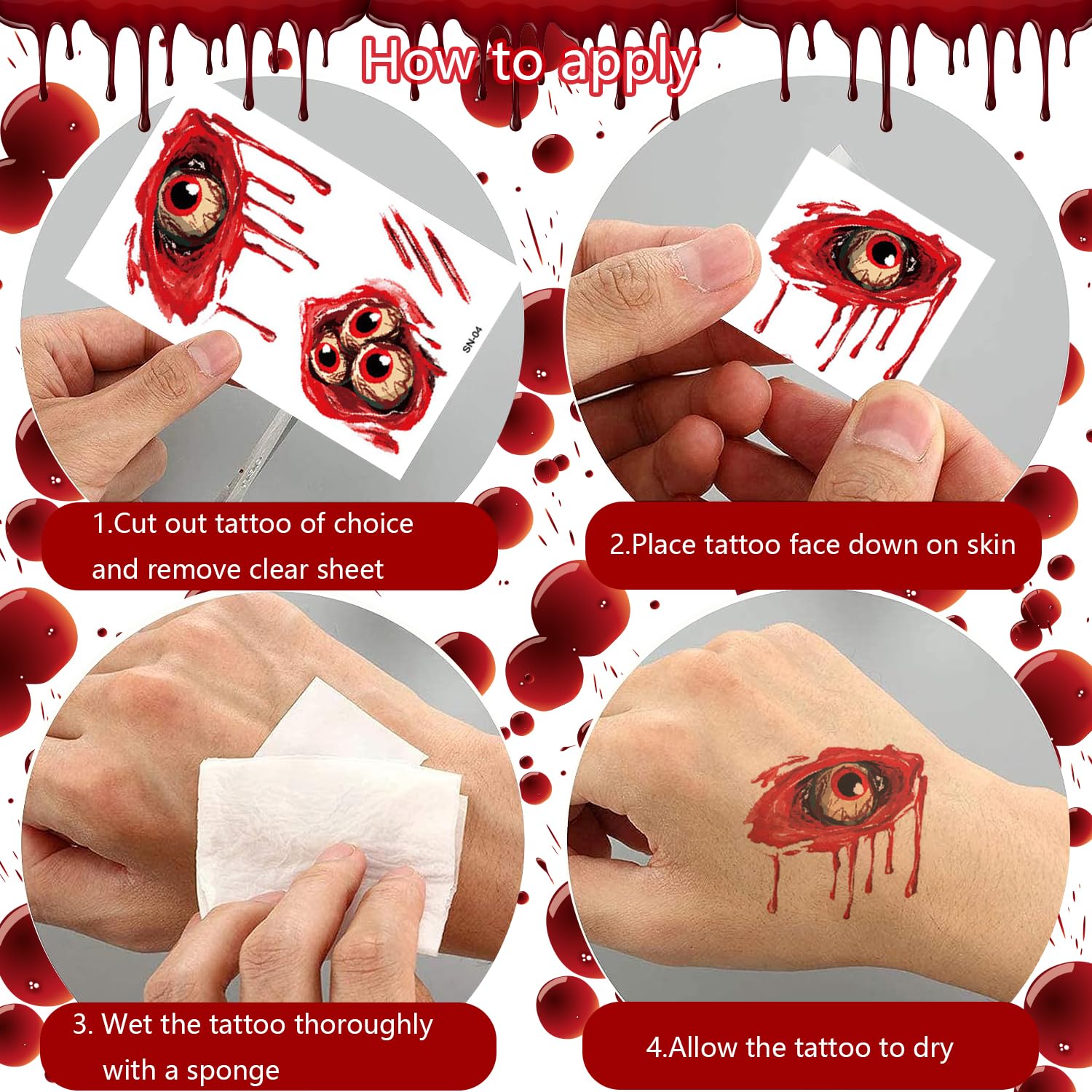 How to apply

SN-04

1.Cut out tattoo of choice and remove clear sheet

2.Place tattoo face down on skin

3. Wet the tattoo thoroughly with a sponge

4.Allow the tattoo to dry