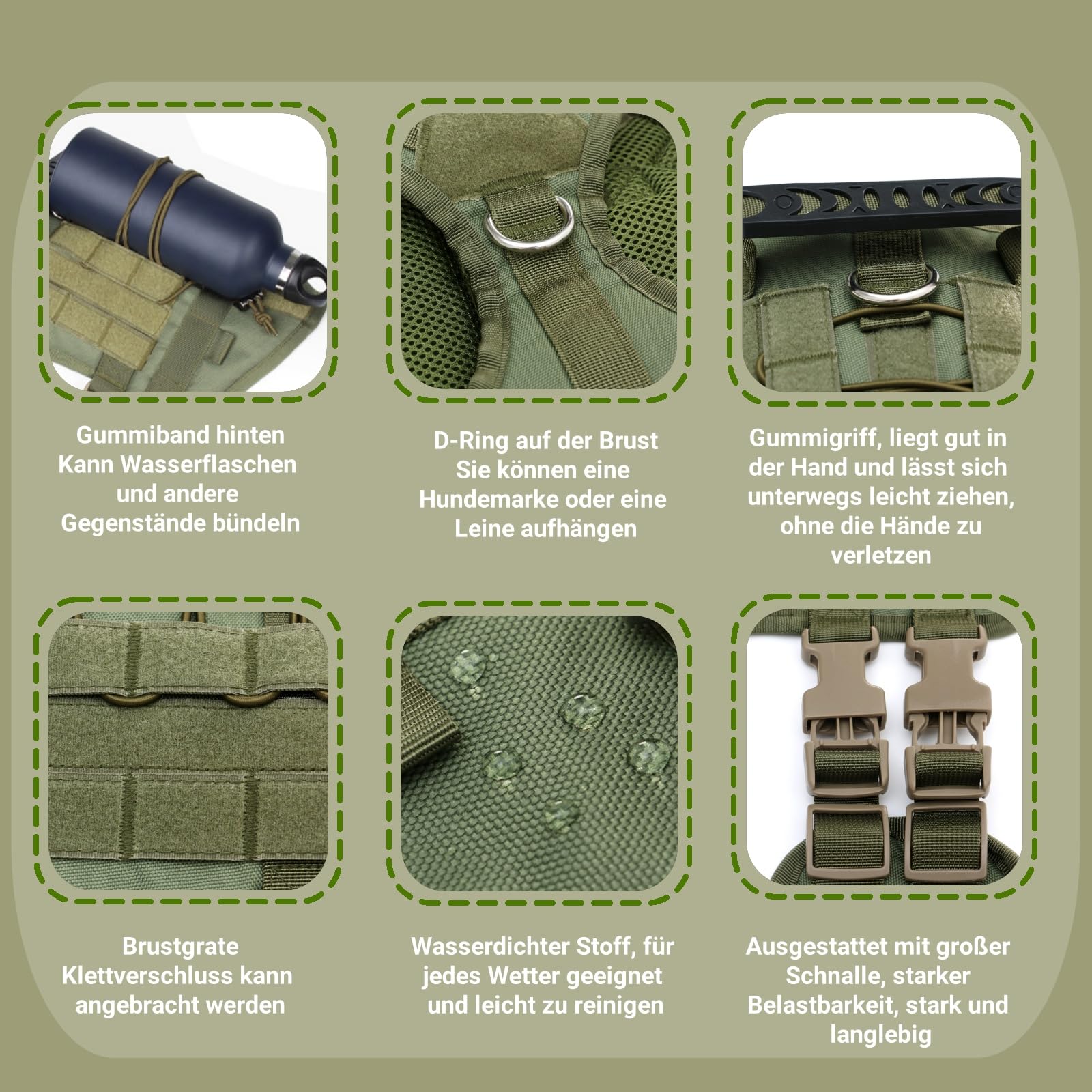 Gummiband hinten Kann Wasserflaschen und andere Gegenstände bündeln

D-Ring auf der Brust Sie können eine Hundemarke oder eine Leine aufhängen

Gummigriff, liegt gut in der Hand und lässt sich unterwegs leicht ziehen, ohne die Hände zu verletzen

Brustgrate Klettverschluss kann angebracht werden

Wasserdichter Stoff, für jedes Wetter geeignet und leicht zu reinigen

Ausgestattet mit großer Schnalle, starker Belastbarkeit, stark und langlebig