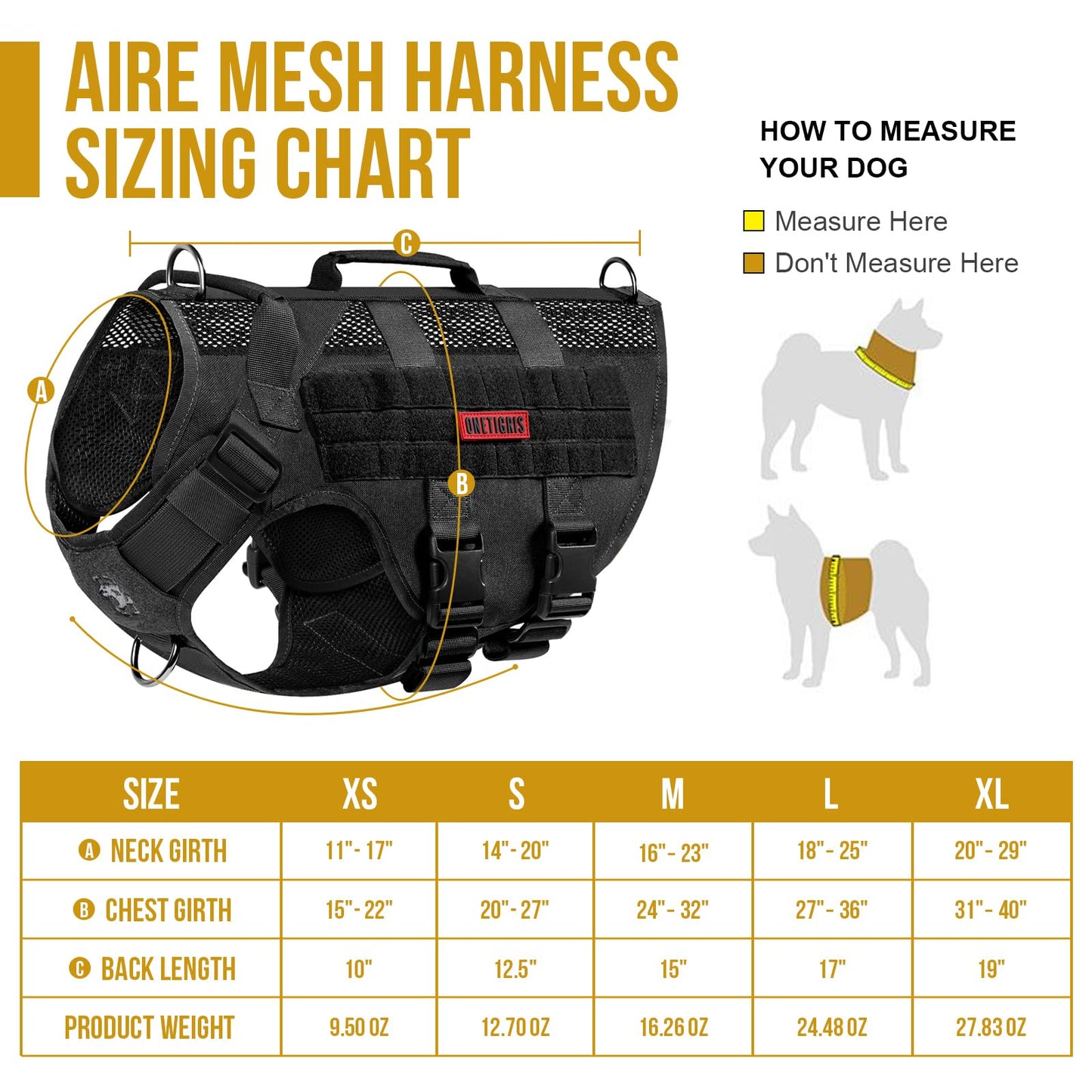 AIRE MESH HARNESS SIZING CHART

HOW TO MEASURE YOUR DOG

Measure Here
Don't Measure Here

C
A
ONETIGRIS
B

| SIZE | XS | S | M | L | XL |
|---|---|---|---|---|---|
| A NECK GIRTH | 11"- 17" | 14"- 20" | 16"- 23" | 18"- 25" | 20"- 29" |
| B CHEST GIRTH | 15"- 22" | 20"- 27" | 24"- 32" | 27"- 36" | 31"- 40" |
| C BACK LENGTH | 10" | 12.5" | 15" | 17" | 19" |
| PRODUCT WEIGHT | 9.50 OZ | 12.70 OZ | 16.26 OZ | 24.48 OZ | 27.83 OZ |