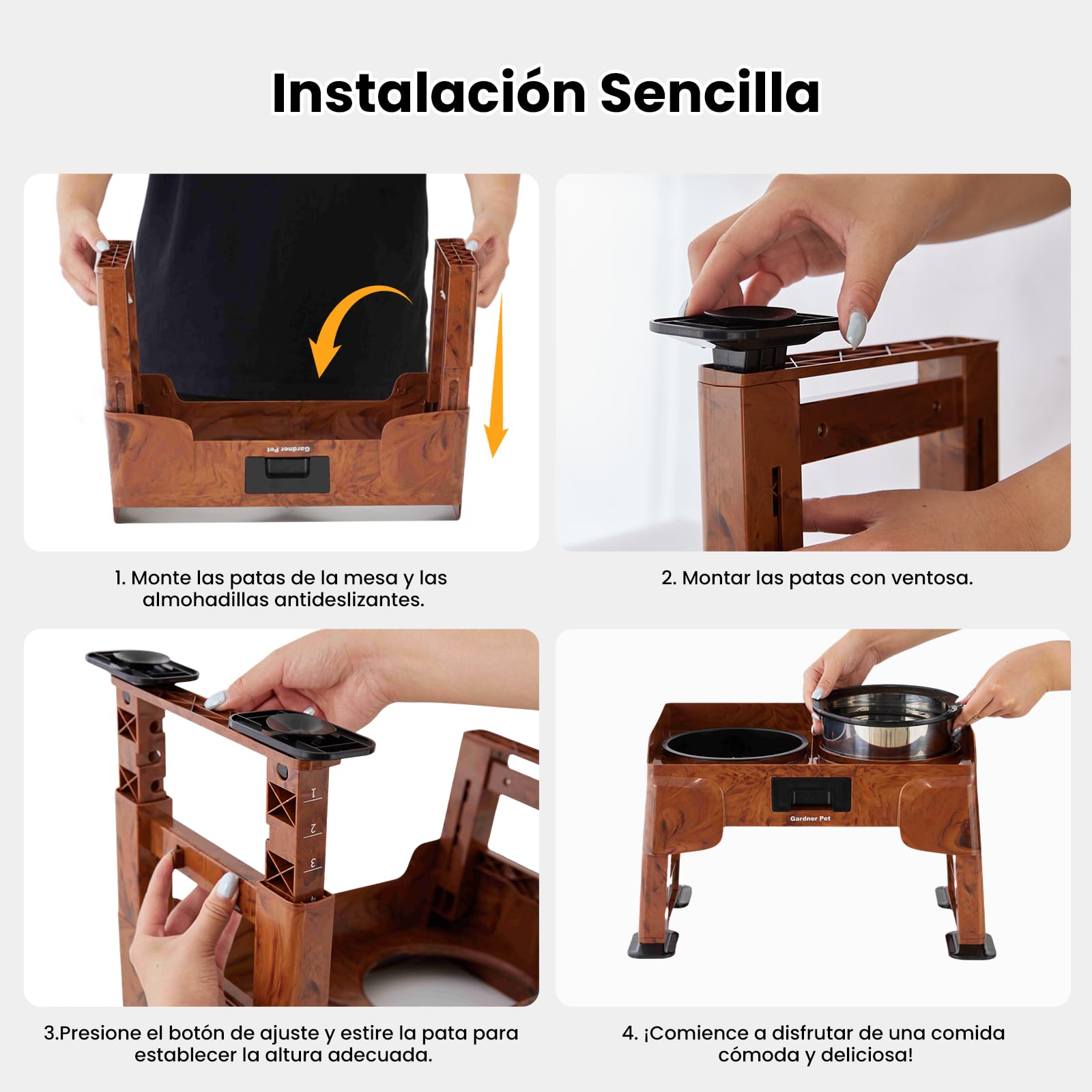 Instalación Sencilla

Gardner Pet

1. Monte las patas de la mesa y las almohadillas antideslizantes.

2. Montar las patas con ventosa.

1
2
3

3.Presione el botón de ajuste y estire la pata para establecer la altura adecuada.

Gardner Pet

4. ¡Comience a disfrutar de una comida cómoda y deliciosa!