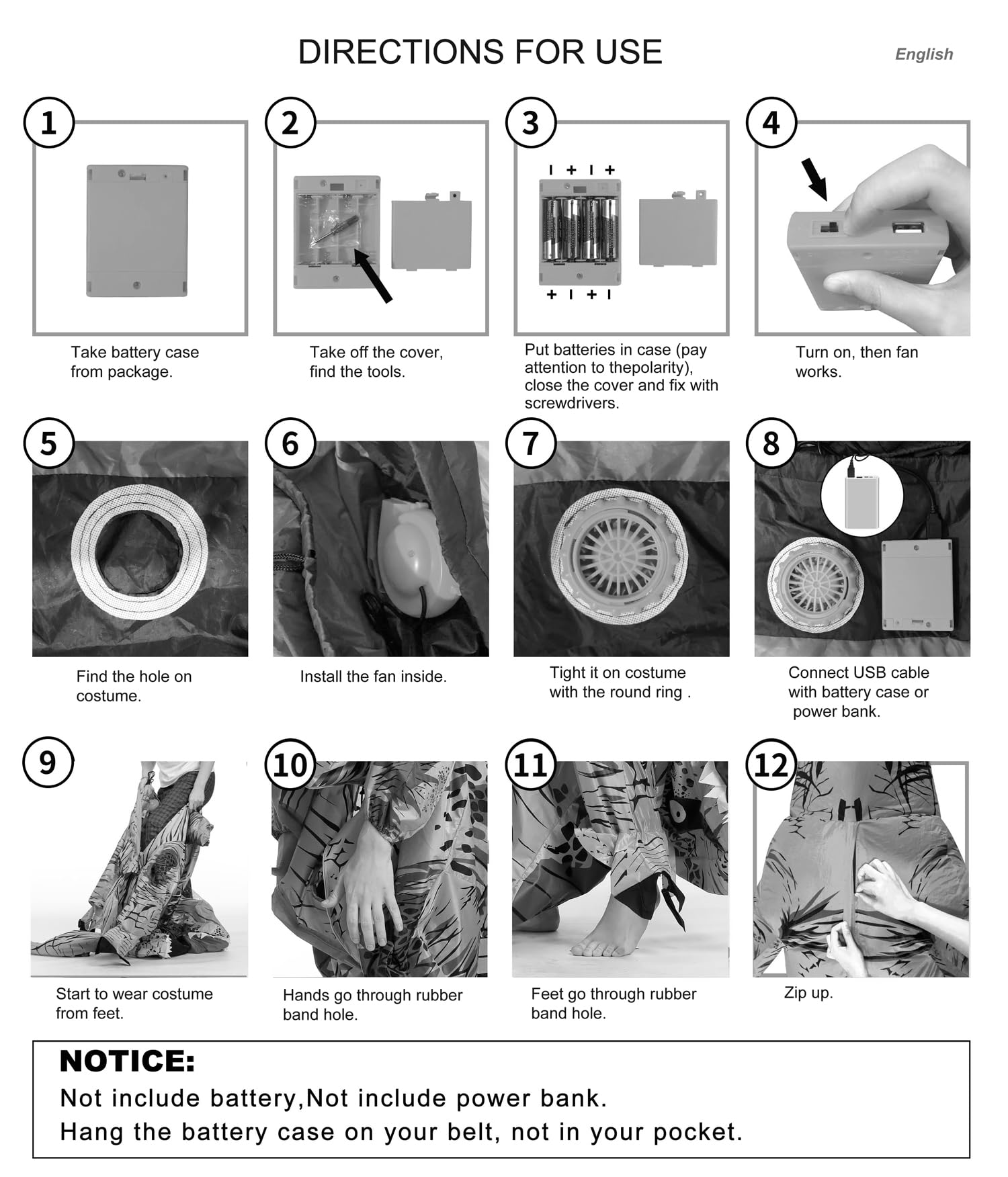 DIRECTIONS FOR USE

English

1

Take battery case from package.

2

Take off the cover, find the tools.

3

I + I +

+ I + I

Put batteries in case (pay attention to thepolarity), close the cover and fix with screwdrivers.

4

Turn on, then fan works.

5

Find the hole on costume.

6

Install the fan inside.

7

Tight it on costume with the round ring .

8

Connect USB cable with battery case or power bank.

9

Start to wear costume from feet.

10

Hands go through rubber band hole.

11

Feet go through rubber band hole.

12

Zip up.

NOTICE:

Not include battery,Not include power bank.

Hang the battery case on your belt, not in your pocket.