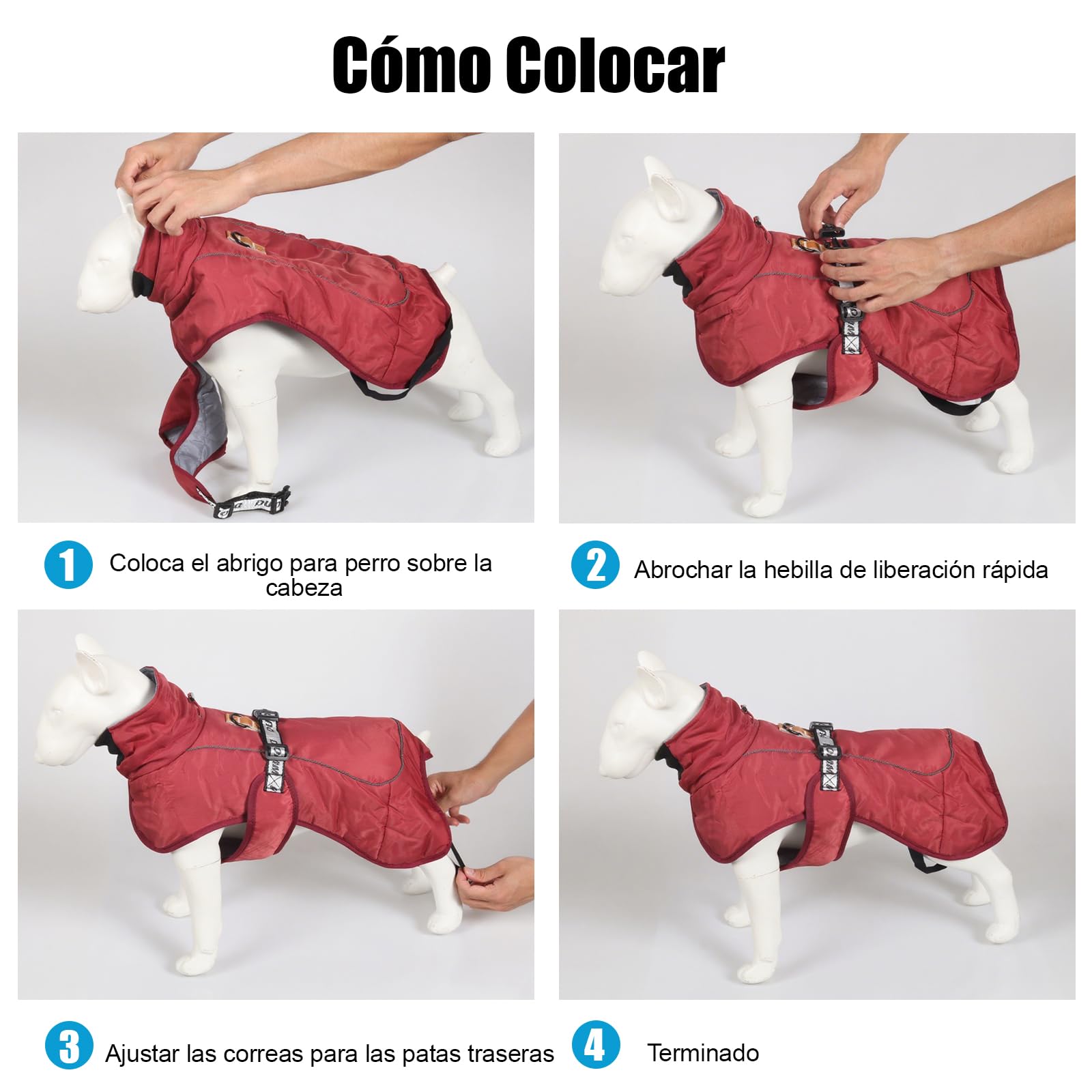 Cómo Colocar

1 Coloca el abrigo para perro sobre la cabeza

2 Abrochar la hebilla de liberación rápida

3 Ajustar las correas para las patas traseras

4 Terminado