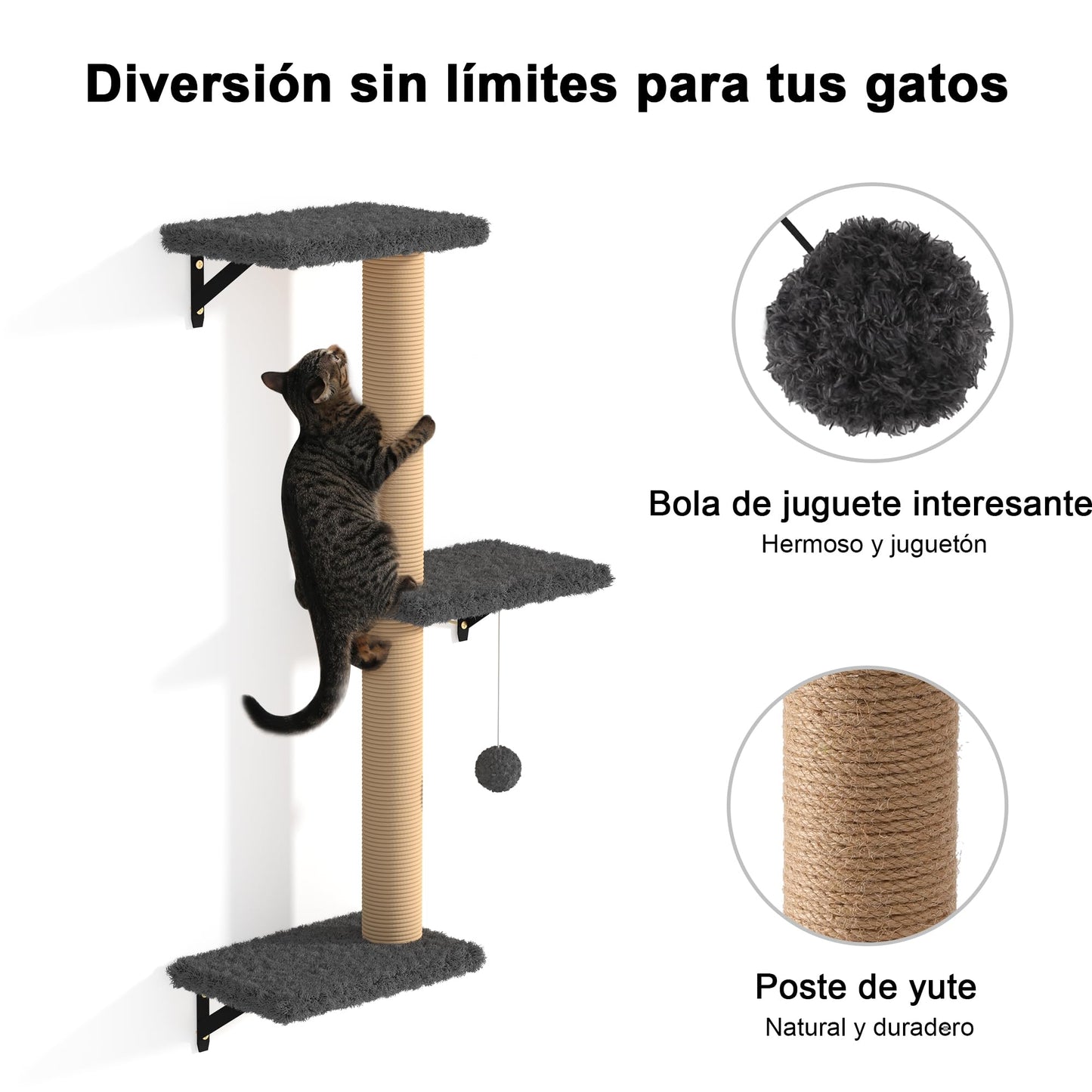 Diversión sin límites para tus gatos

Bola de juguete interesante
Hermoso y juguetón

Poste de yute
Natural y duradero