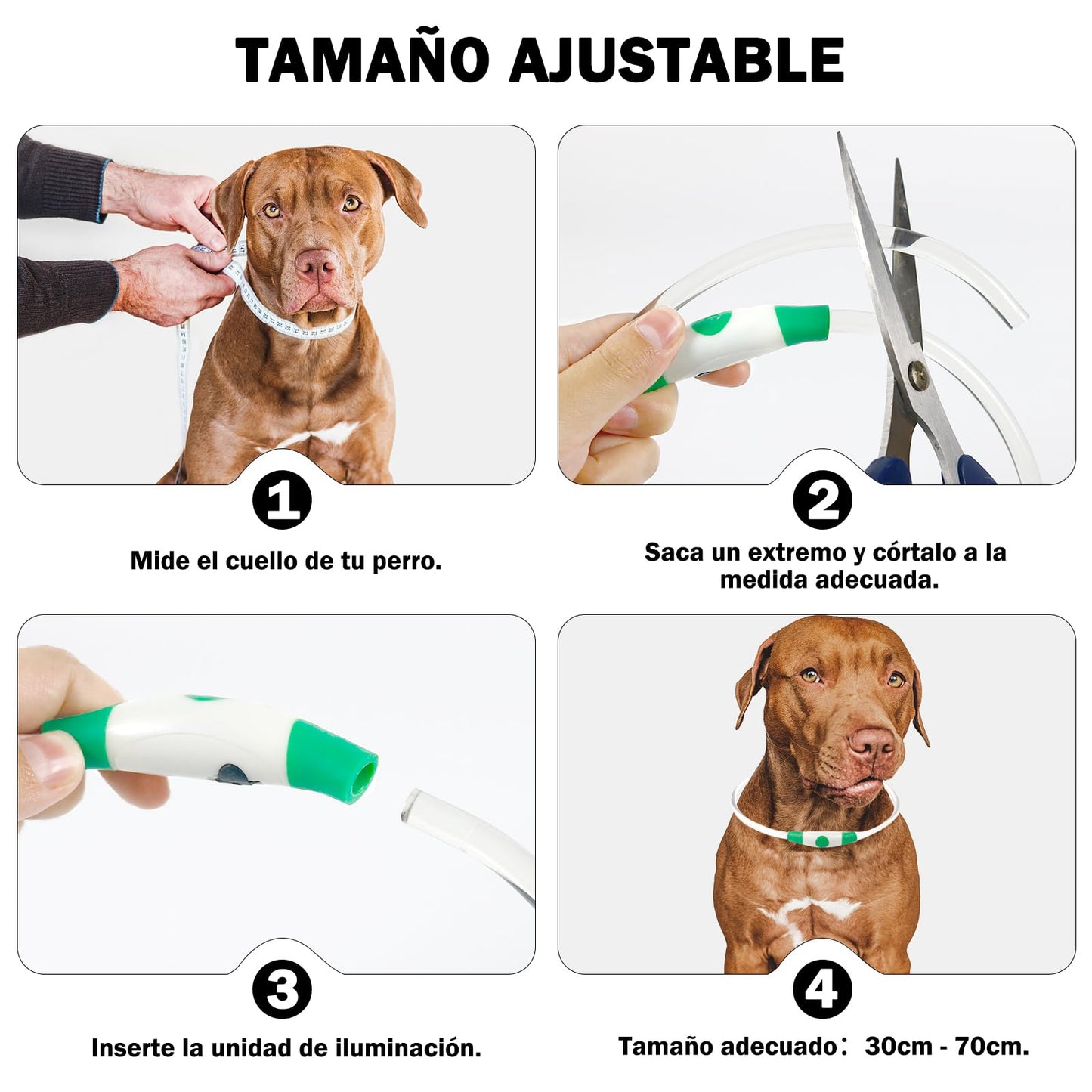 TAMAÑO AJUSTABLE

1

Mide el cuello de tu perro.

2

Saca un extremo y córtalo a la medida adecuada.

3

Inserte la unidad de iluminación.

4

Tamaño adecuado: 30cm - 70cm.