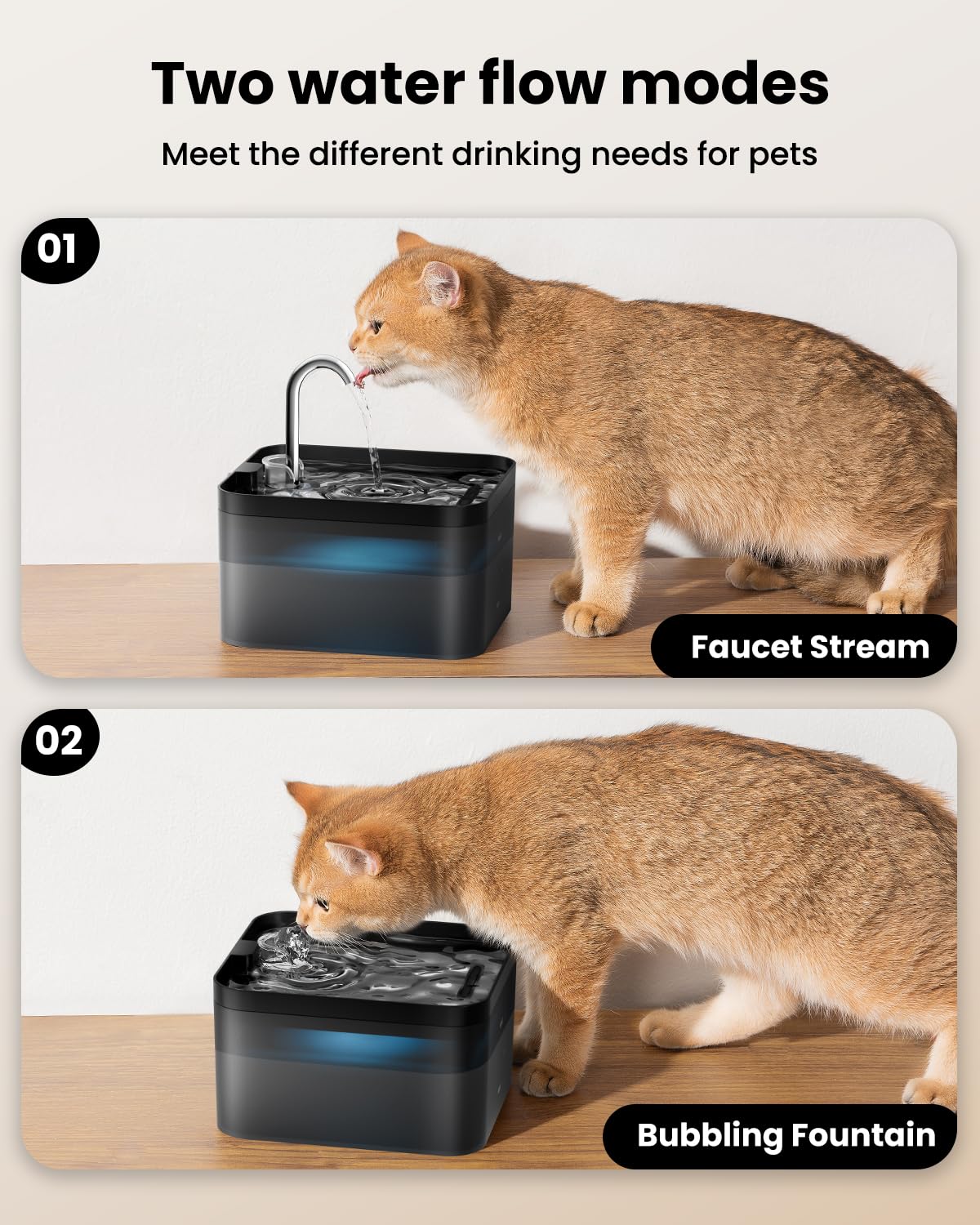 Two water flow modes

Meet the different drinking needs for pets

01

Faucet Stream

02

Bubbling Fountain