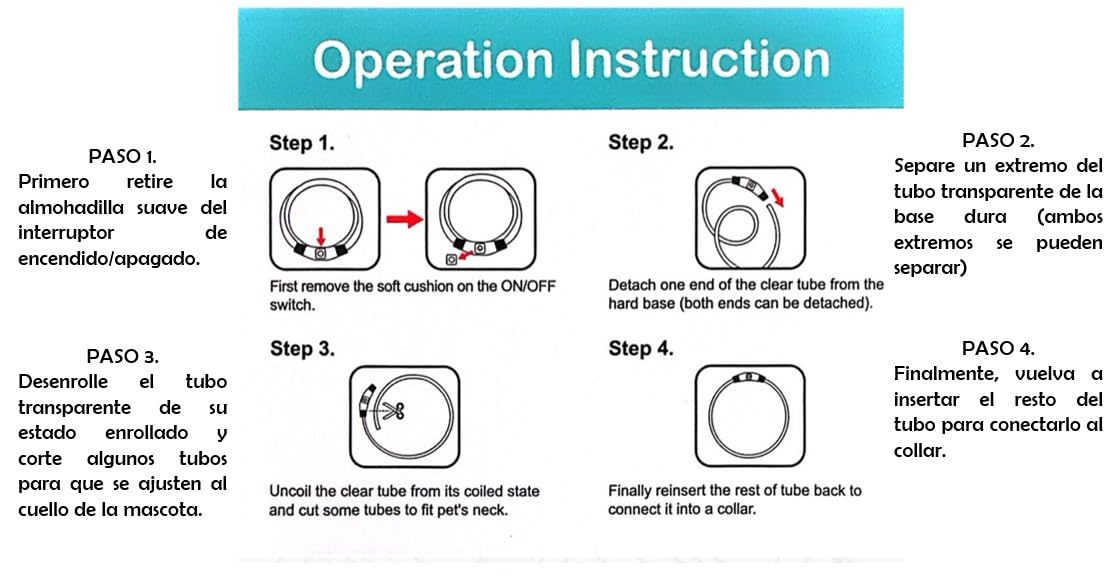 Operation Instruction

PASO 1.
Primero retire la almohadilla suave del interruptor de encendido/apagado.

Step 1.

First remove the soft cushion on the ON/OFF switch.

Step 2.

Detach one end of the clear tube from the hard base (both ends can be detached).

PASO 2.
Separe un extremo del tubo transparente de la base dura (ambos extremos se pueden separar)

PASO 3.
Desenrolle el tubo transparente de su estado enrollado y corte algunos tubos para que se ajusten al cuello de la mascota.

Step 3.

Uncoil the clear tube from its coiled state and cut some tubes to fit pet's neck.

Step 4.

Finally reinsert the rest of tube back to connect it into a collar.

PASO 4.
Finalmente, vuelva a insertar el resto del tubo para conectarlo al collar.