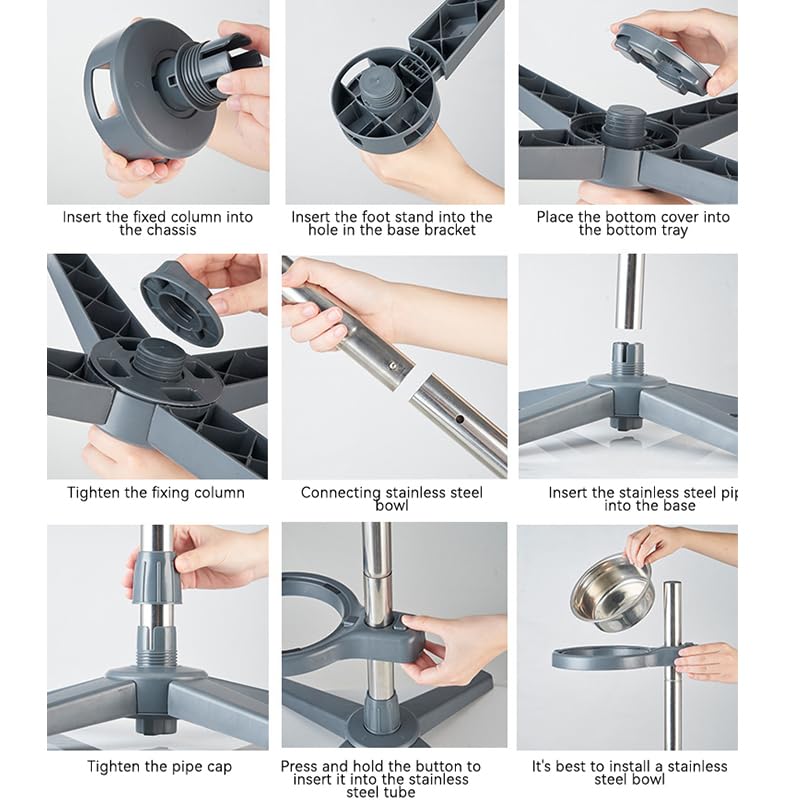 Insert the fixed column into the chassis

Insert the foot stand into the hole in the base bracket

Place the bottom cover into the bottom tray

Tighten the fixing column

Connecting stainless steel bowl

Insert the stainless steel pip into the base

Tighten the pipe cap

Press and hold the button to insert it into the stainless steel tube

It's best to install a stainless steel bowl