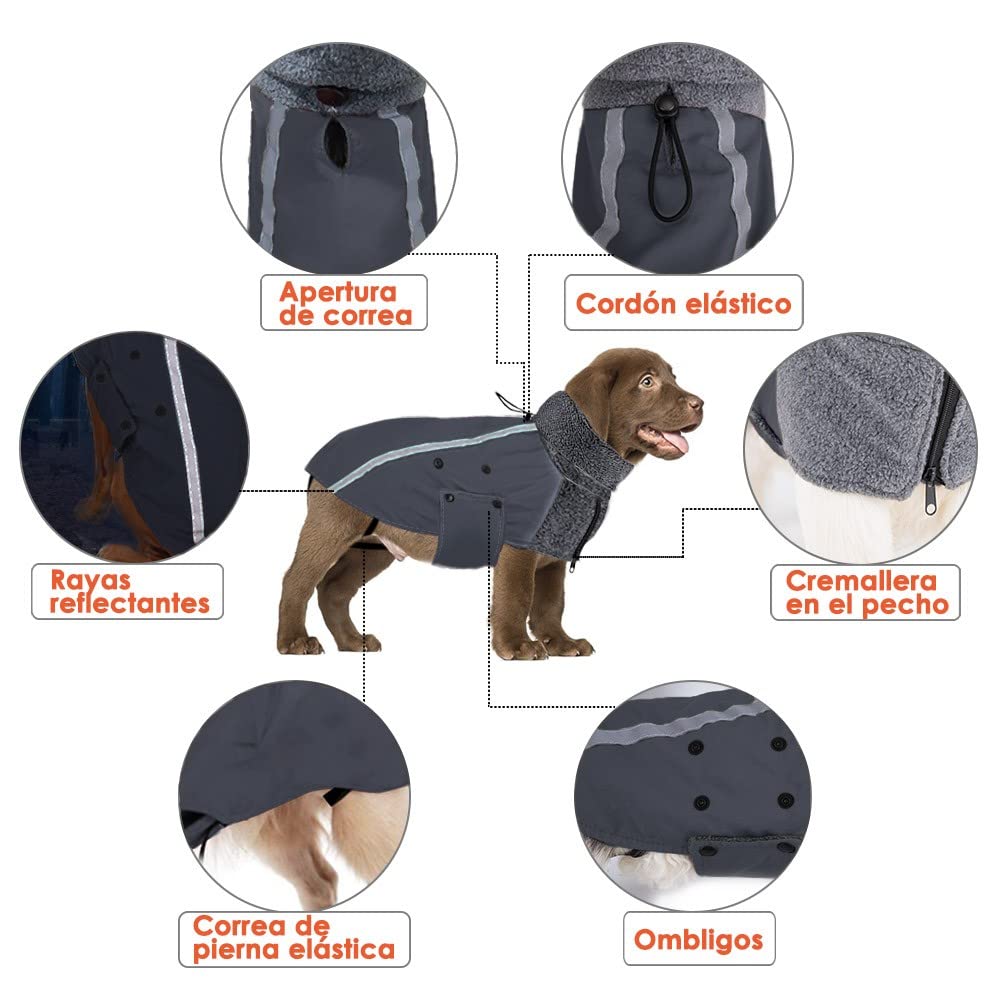 Apertura de correa

Cordón elástico

Rayas reflectantes

Cremallera en el pecho

Correa de pierna elástica

Ombligos