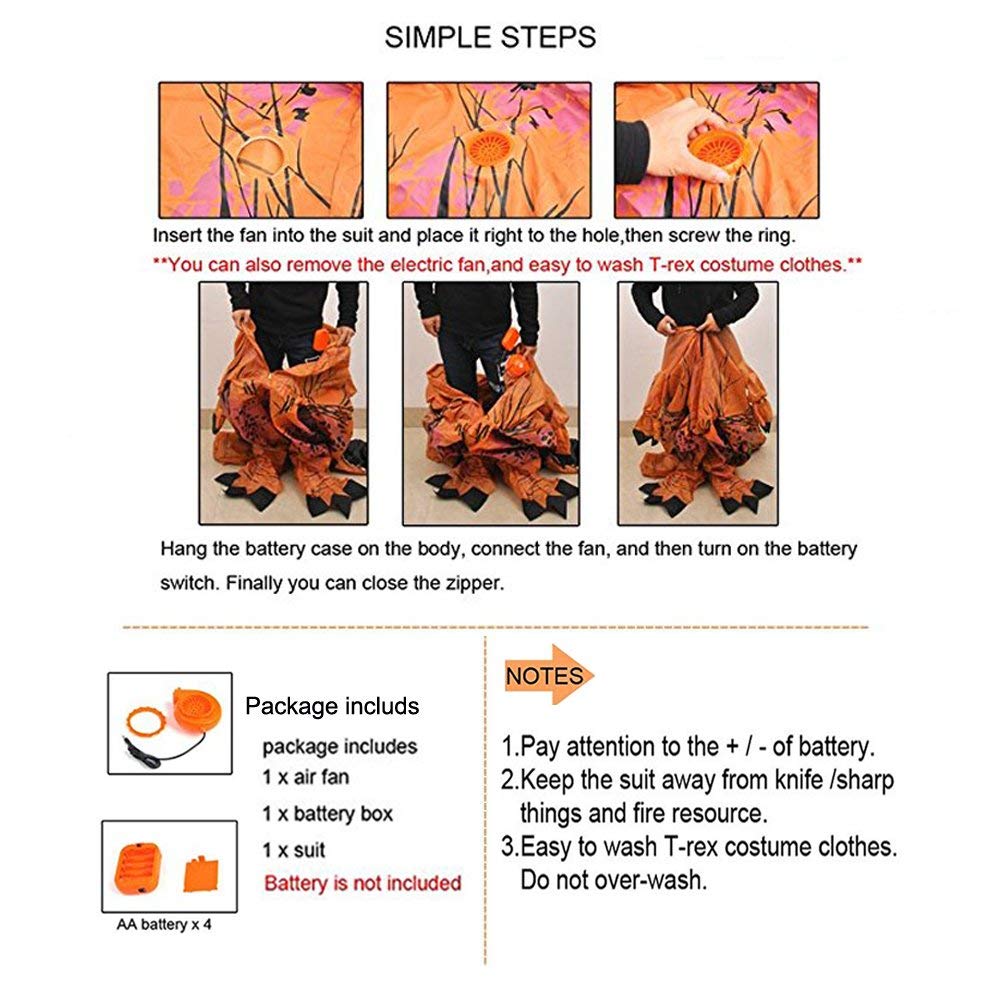 SIMPLE STEPS

Insert the fan into the suit and place it right to the hole,then screw the ring.

**You can also remove the electric fan,and easy to wash T-rex costume clothes.**

Hang the battery case on the body, connect the fan, and then turn on the battery switch. Finally you can close the zipper.

Package includs

package includes
1 x air fan
1 x battery box
1 x suit
Battery is not included

AA battery x 4

NOTES

1.Pay attention to the + / - of battery.
2.Keep the suit away from knife /sharp things and fire resource.
3.Easy to wash T-rex costume clothes. Do not over-wash.