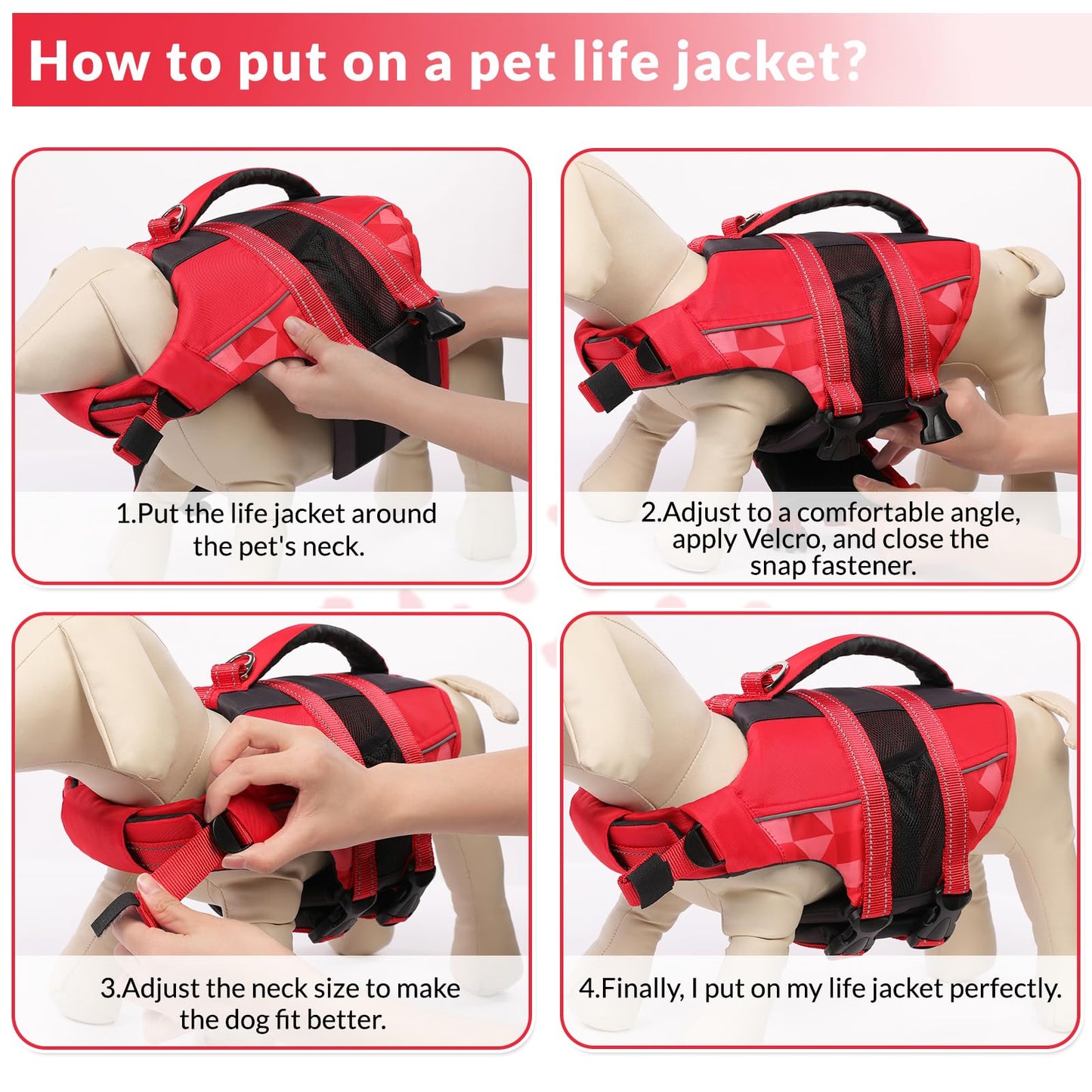 How to put on a pet life jacket?

1.Put the life jacket around the pet's neck.

2.Adjust to a comfortable angle, apply Velcro, and close the snap fastener.

3.Adjust the neck size to make the dog fit better.

4.Finally, I put on my life jacket perfectly.