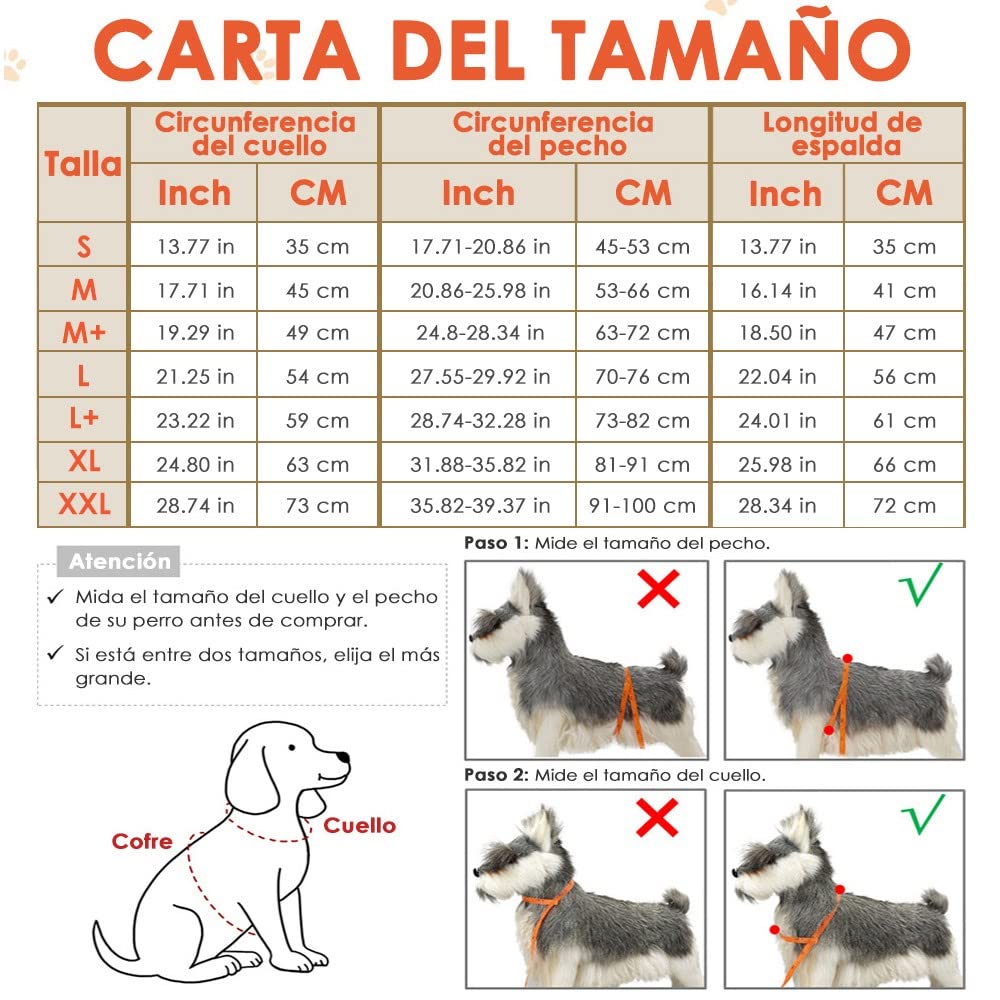 CARTA DEL TAMAÑO

| Talla | Circunferencia del cuello Inch | Circunferencia del cuello CM | Circunferencia del pecho Inch | Circunferencia del pecho CM | Longitud de espalda Inch | Longitud de espalda CM |
|---|---|---|---|---|---|---|
| S | 13.77 in | 35 cm | 17.71-20.86 in | 45-53 cm | 13.77 in | 35 cm |
| M | 17.71 in | 45 cm | 20.86-25.98 in | 53-66 cm | 16.14 in | 41 cm |
| M+ | 19.29 in | 49 cm | 24.8-28.34 in | 63-72 cm | 18.50 in | 47 cm |
| L | 21.25 in | 54 cm | 27.55-29.92 in | 70-76 cm | 22.04 in | 56 cm |
| L+ | 23.22 in | 59 cm | 28.74-32.28 in | 73-82 cm | 24.01 in | 61 cm |
| XL | 24.80 in | 63 cm | 31.88-35.82 in | 81-91 cm | 25.98 in | 66 cm |
| XXL | 28.74 in | 73 cm | 35.82-39.37 in | 91-100 cm | 28.34 in | 72 cm |

Atención

✓ Mida el tamaño del cuello y el pecho de su perro antes de comprar.

✓ Si está entre dos tamaños, elija el más grande.

Cofre

Cuello

Paso 1: Mide el tamaño del pecho.

Paso 2: Mide el tamaño del cuello.