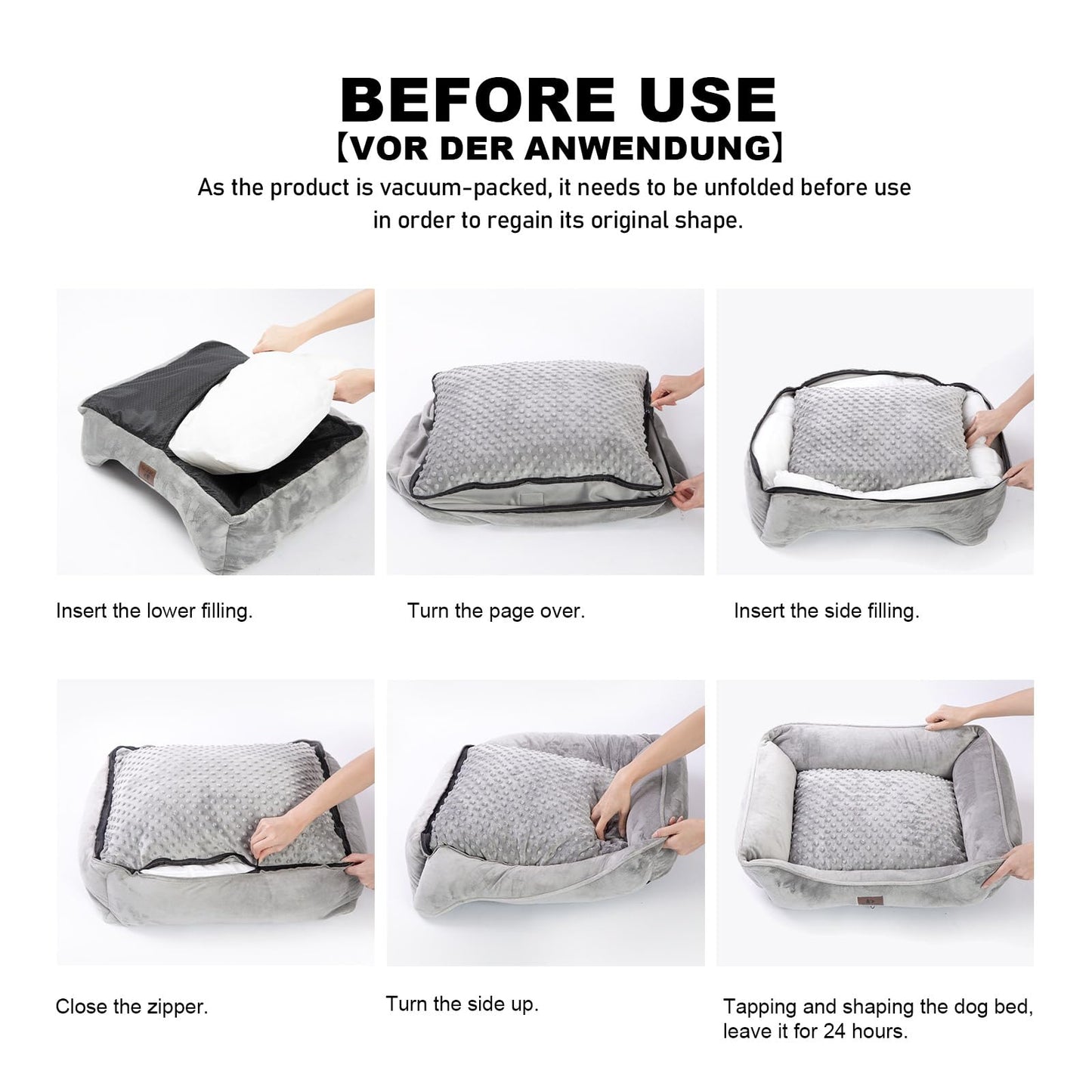 BEFORE USE
【VOR DER ANWENDUNG】
As the product is vacuum-packed, it needs to be unfolded before use in order to regain its original shape.

Insert the lower filling.

Turn the page over.

Insert the side filling.

Close the zipper.

Turn the side up.

Tapping and shaping the dog bed, leave it for 24 hours.