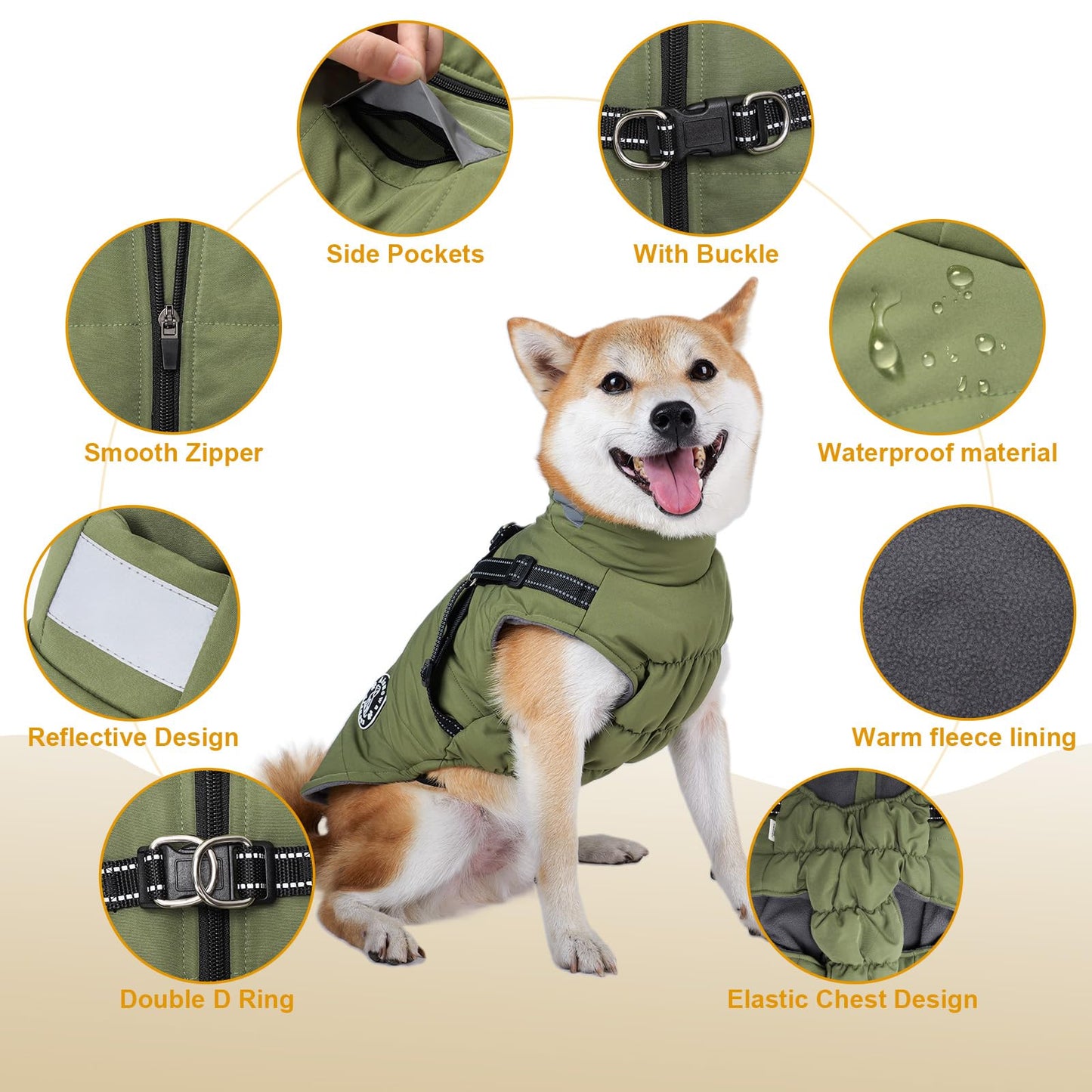 Side Pockets

With Buckle

Smooth Zipper

Waterproof material

Reflective Design

Warm fleece lining

Double D Ring

Elastic Chest Design