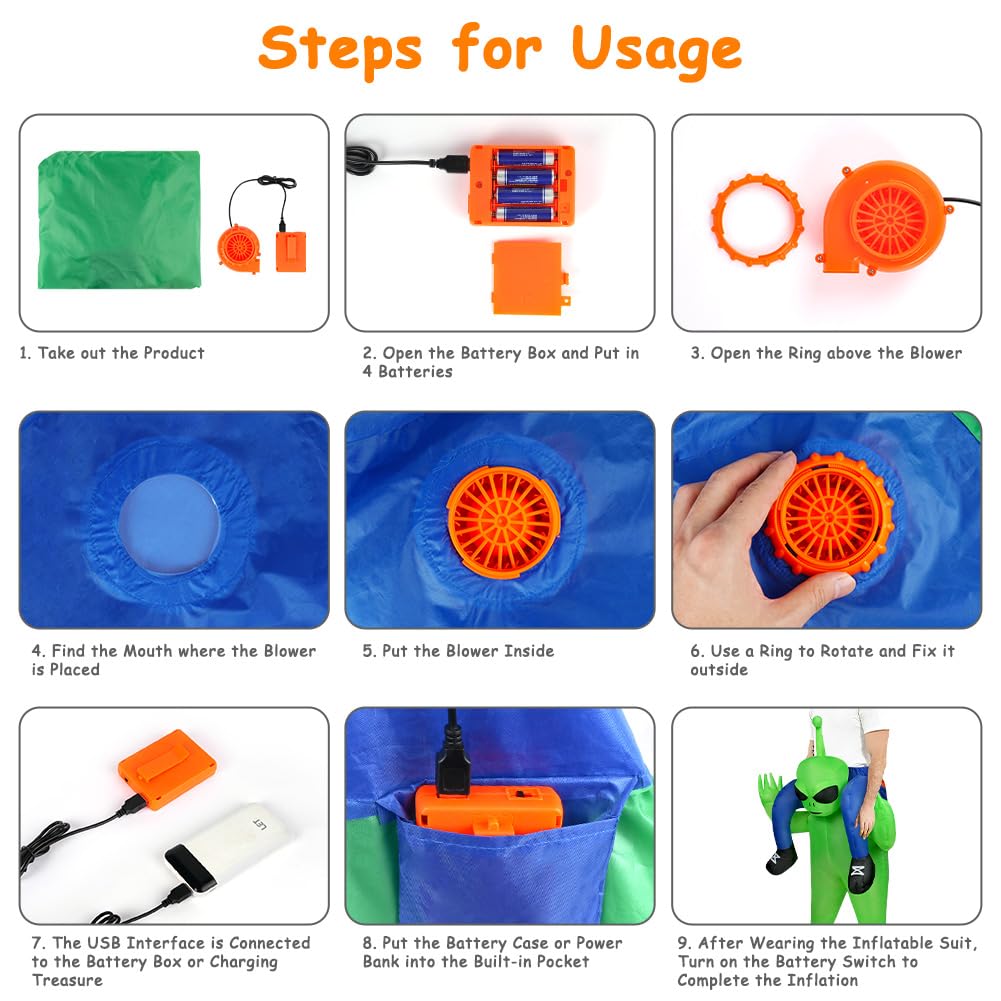 Steps for Usage

1. Take out the Product

2. Open the Battery Box and Put in 4 Batteries

3. Open the Ring above the Blower

4. Find the Mouth where the Blower is Placed

5. Put the Blower Inside

6. Use a Ring to Rotate and Fix it outside

7. The USB Interface is Connected to the Battery Box or Charging Treasure

8. Put the Battery Case or Power Bank into the Built-in Pocket

9. After Wearing the Inflatable Suit, Turn on the Battery Switch to Complete the Inflation